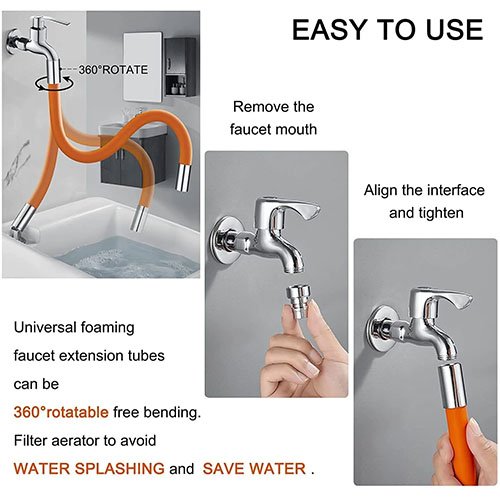 EASY TO USE

360°ROTATE

Remove the faucet mouth

Align the interface and tighten

Universal foaming faucet extension tubes can be 360°rotatable free bending. Filter aerator to avoid WATER SPLASHING and SAVE WATER .