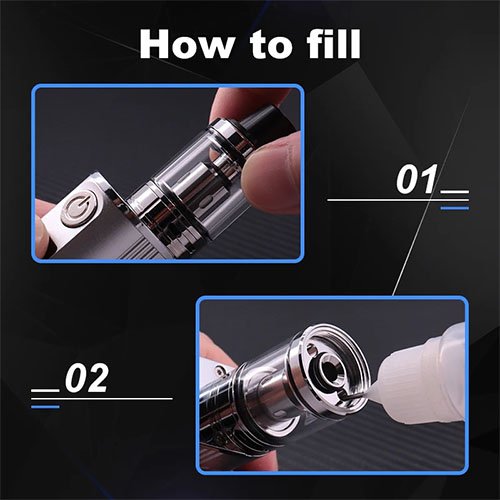 How to fill

01

02