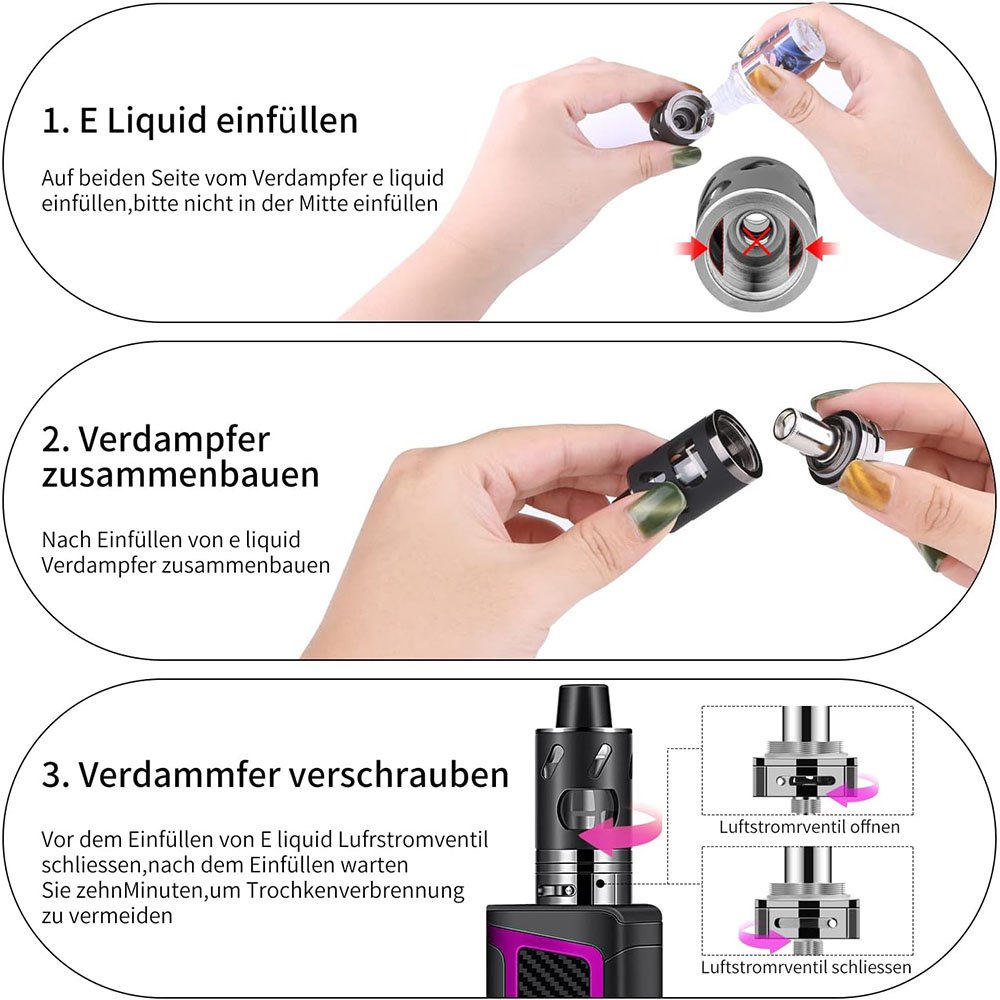 1. E Liquid einfüllen

Auf beiden Seite vom Verdampfer e liquid einfüllen,bitte nicht in der Mitte einfüllen

2. Verdampfer zusammenbauen

Nach Einfüllen von e liquid Verdampfer zusammenbauen

3. Verdammfer verschrauben

Vor dem Einfüllen von E liquid Lufrstromventil schliessen,nach dem Einfüllen warten Sie zehnMinuten,um Trochkenverbrennung zu vermeiden

Luftstromrventil offnen

Luftstromrventil schliessen