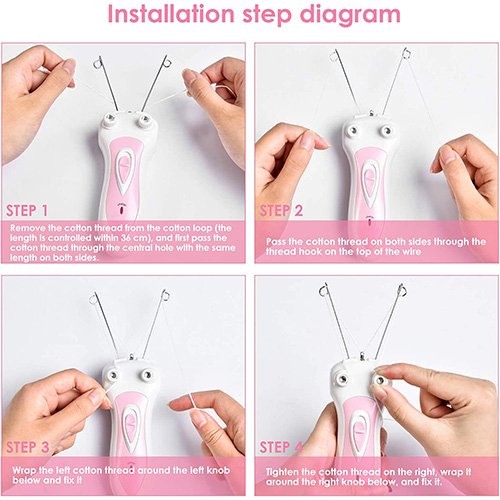 Installation step diagram

STEP 1

Remove the cotton thread from the cotton loop (the length is controlled within 36 cm), and first pass the cotton thread through the central hole with the same length on both sides.

STEP 2

Pass the cotton thread on both sides through the thread hook on the top of the wire

STEP 3

Wrap the left cotton thread around the left knob below and fix it

STEP 4

Tighten the cotton thread on the right, wrap it around the right knob below, and fix it.