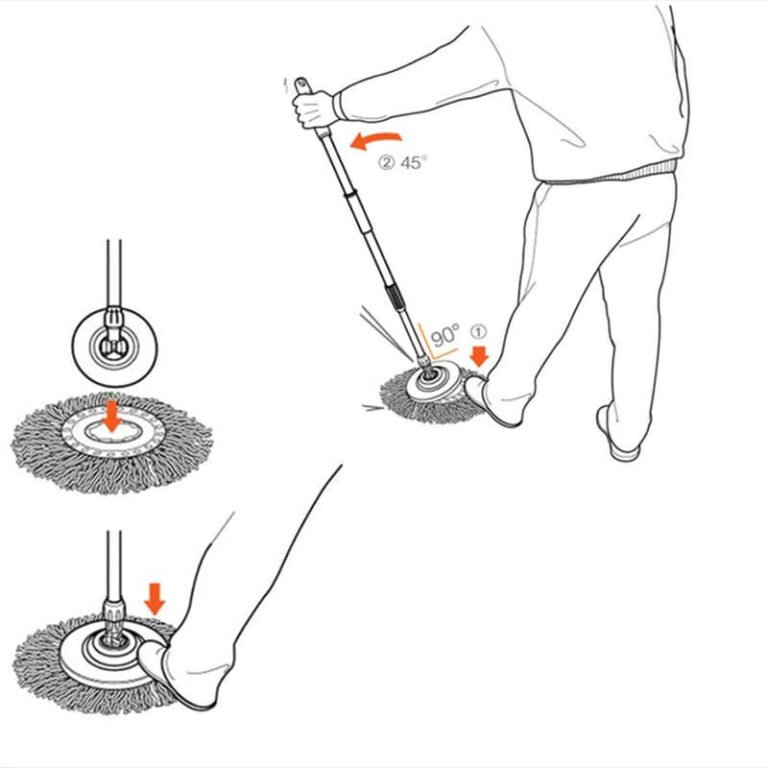 ② 45°

90° ①