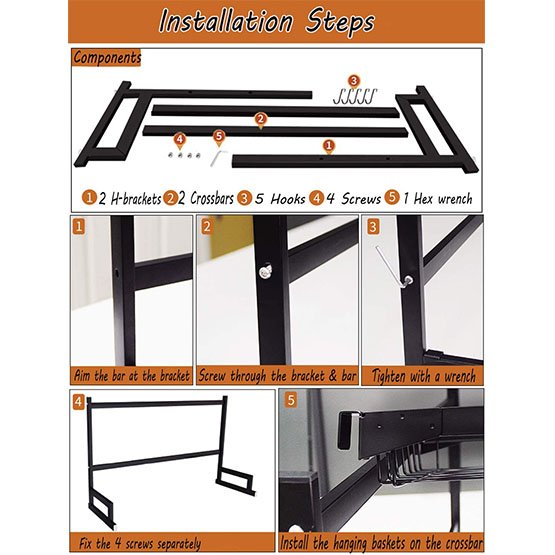 Installation Steps

Components

3

2

4

5

1

1 2 H-brackets 2 2 Crossbars 3 5 Hooks 4 4 Screws 5 1 Hex wrench

1

Aim the bar at the bracket

2

Screw through the bracket & bar

3

Tighten with a wrench

4

Fix the 4 screws separately

5

Install the hanging baskets on the crossbar