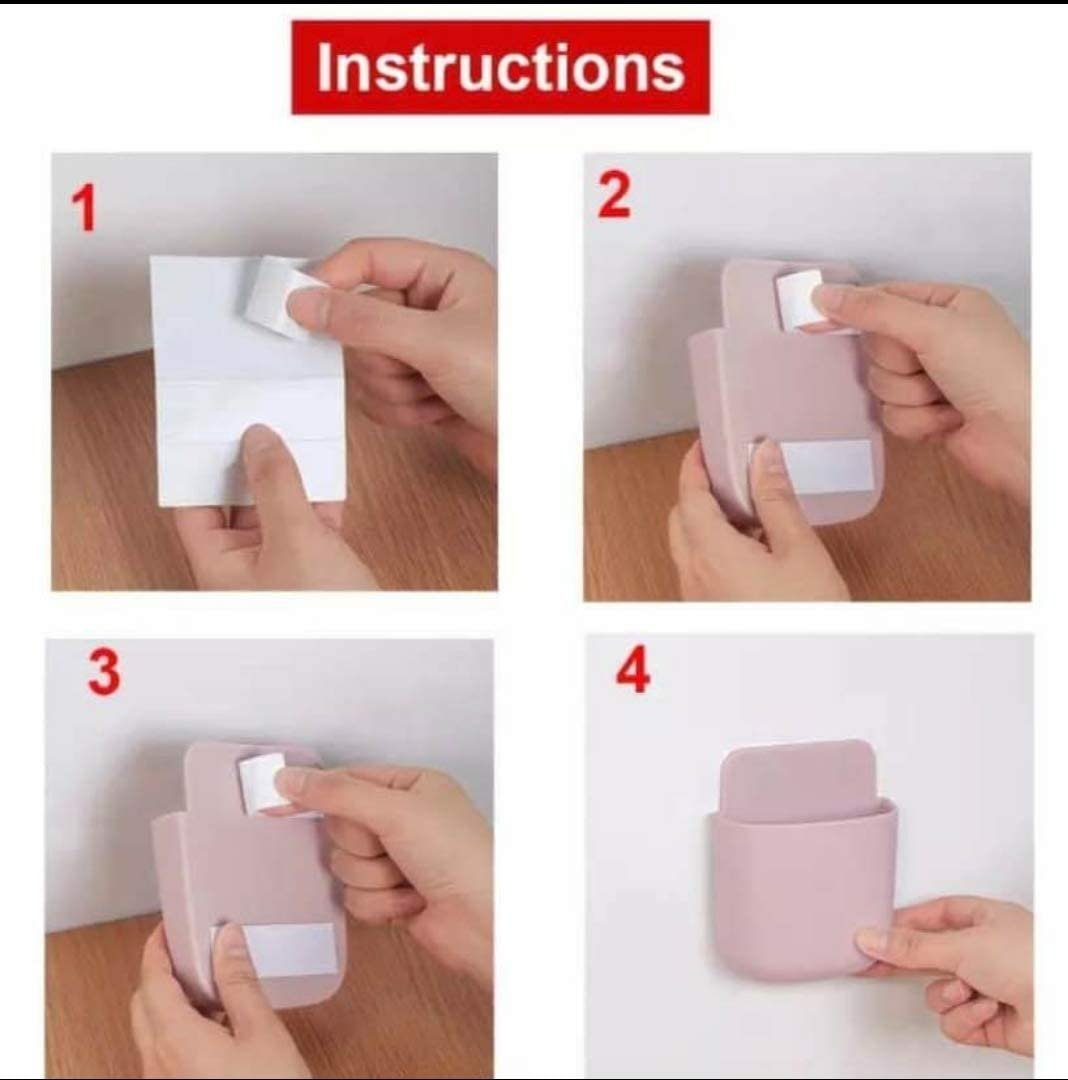 Instructions

1

2

3

4